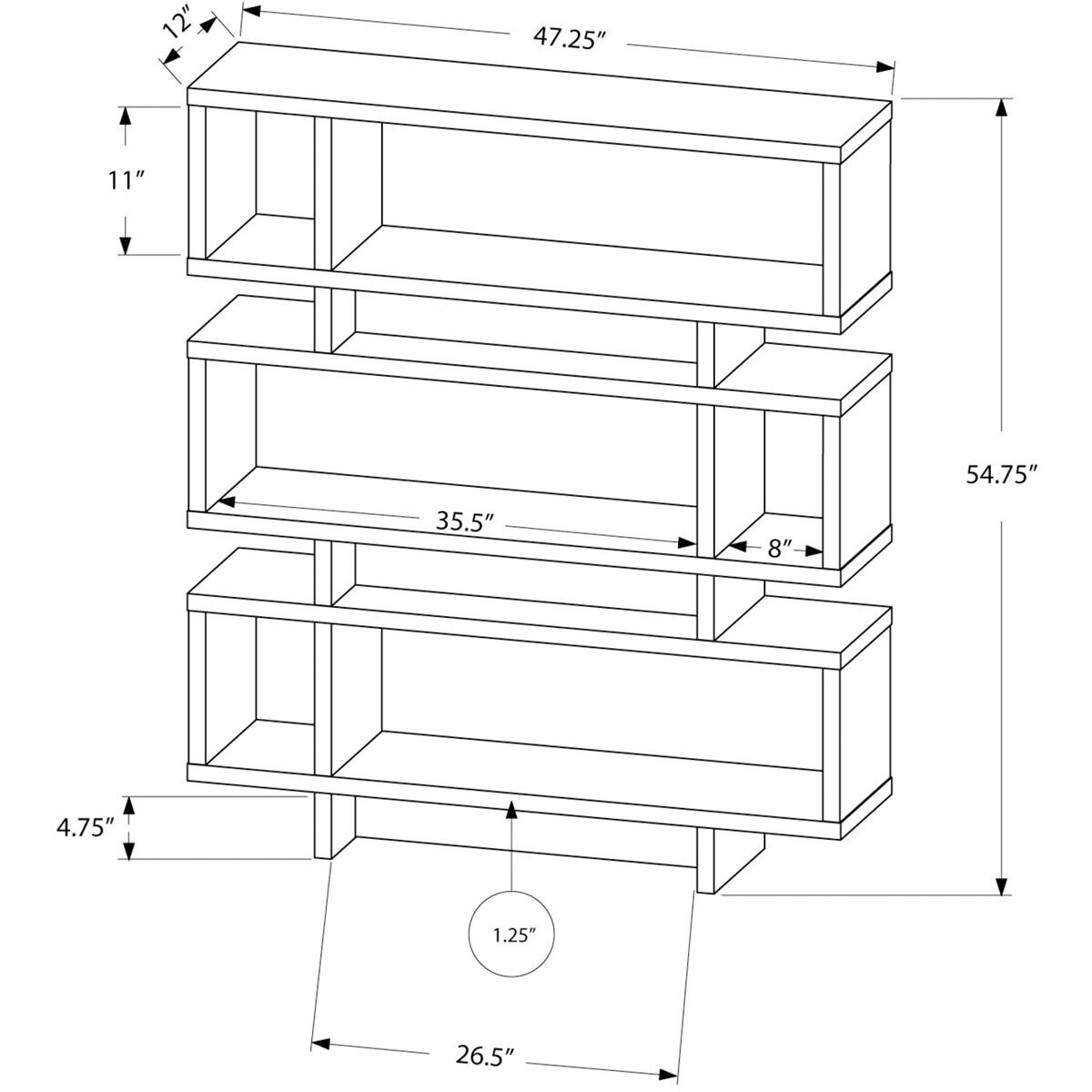 12″

47.25″

11″

54.75″

35.5″

8″

4.75″

1.25″

26.5″