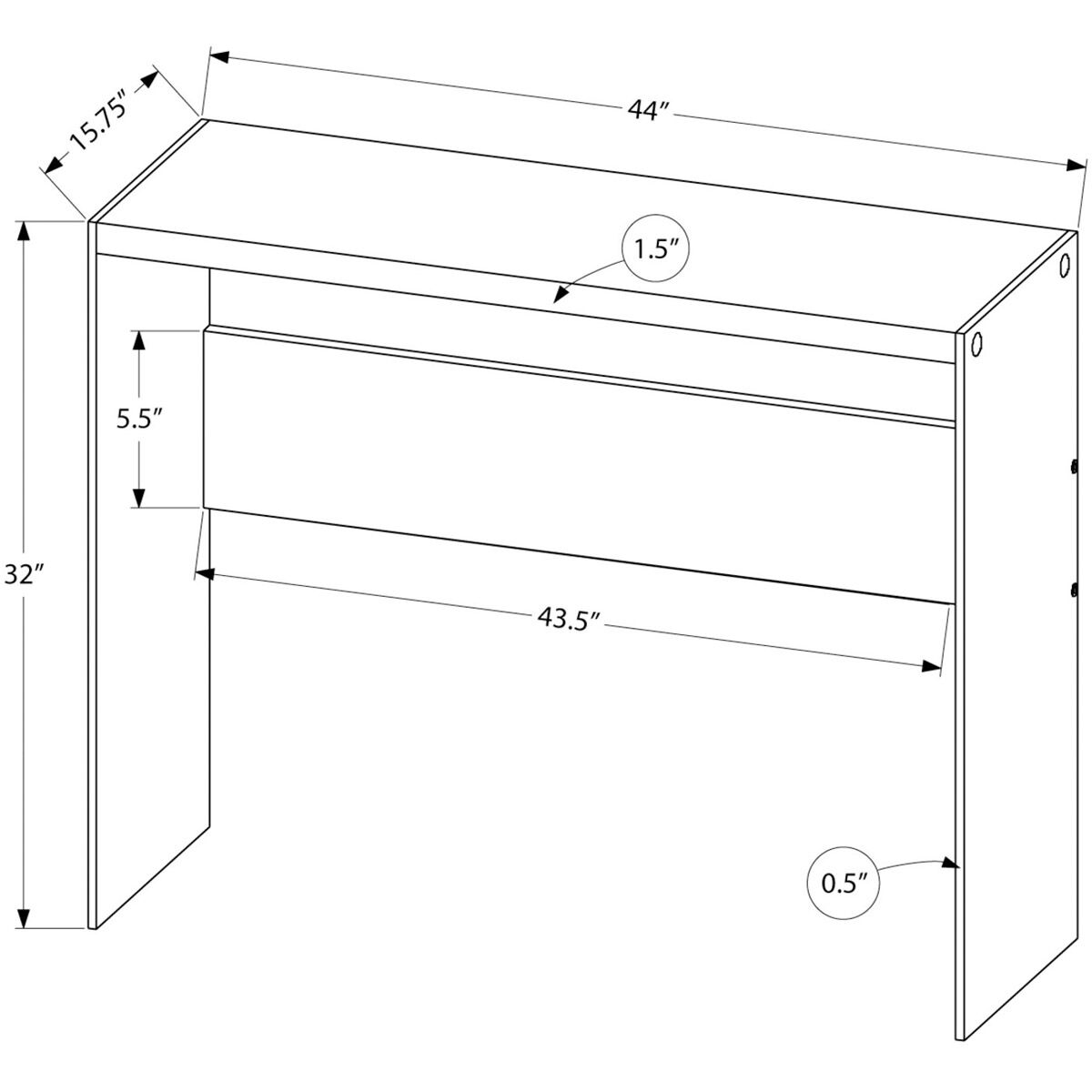 15.75″
44″
1.5″
5.5″
32″
43.5″
0.5″